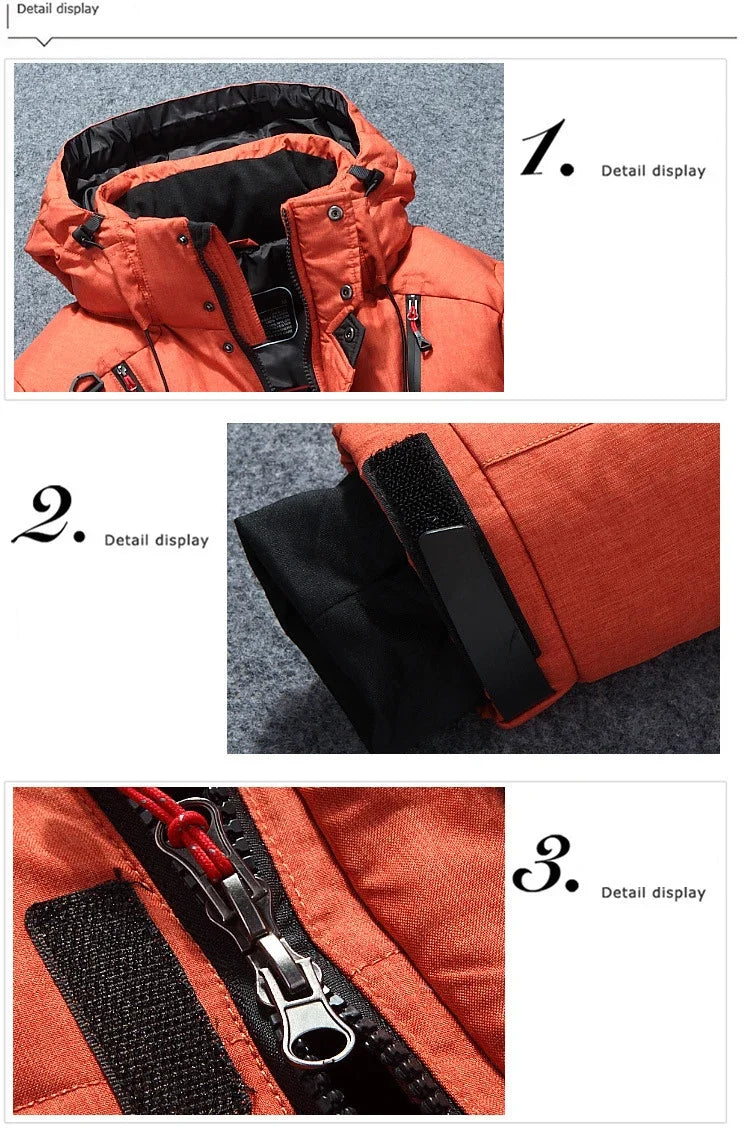 Detail display

1. Detail display

2. Detail display

3. Detail display